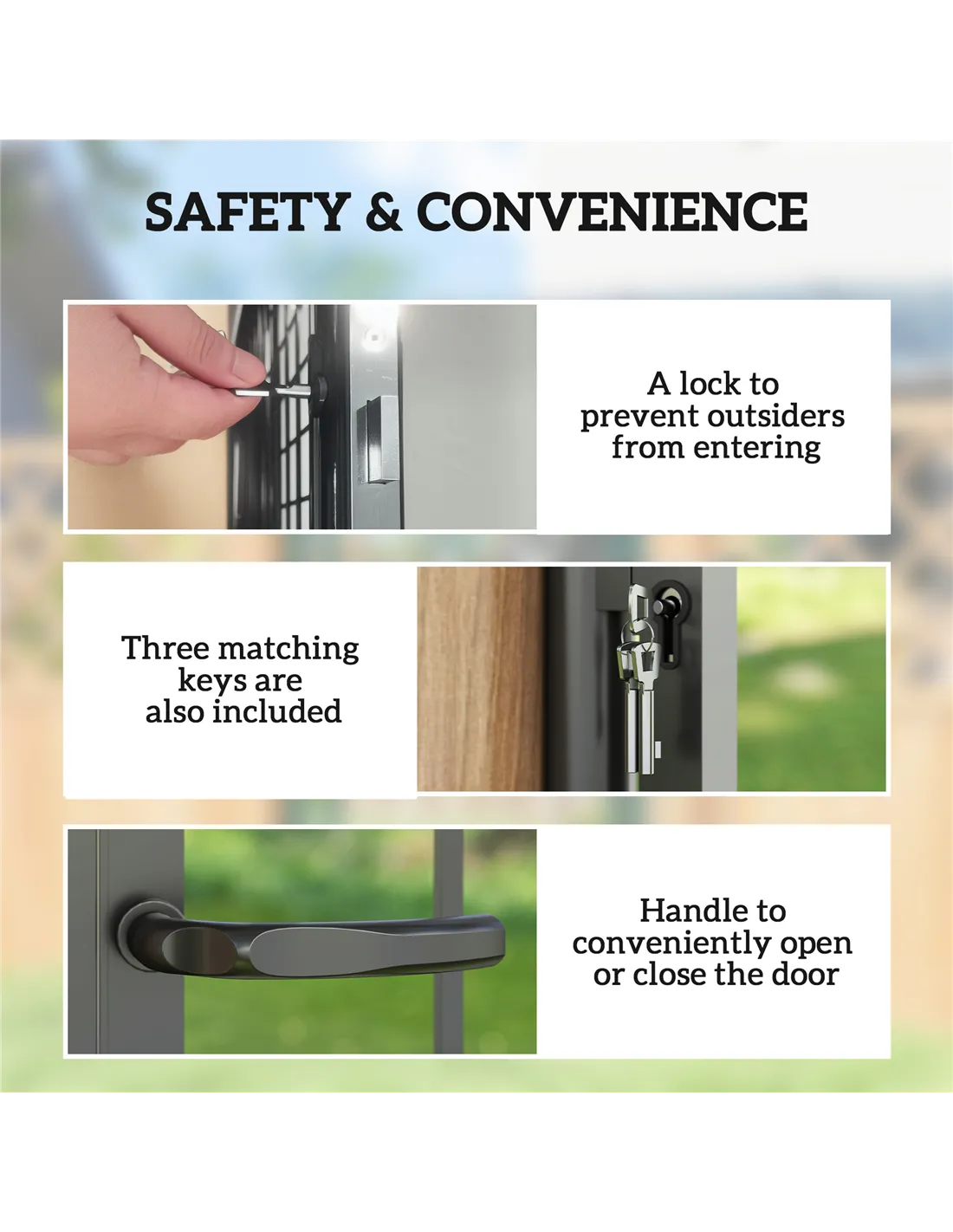 SAFETY & CONVENIENCE

A lock to prevent outsiders from entering

Three matching keys are also included

Handle to conveniently open or close the door