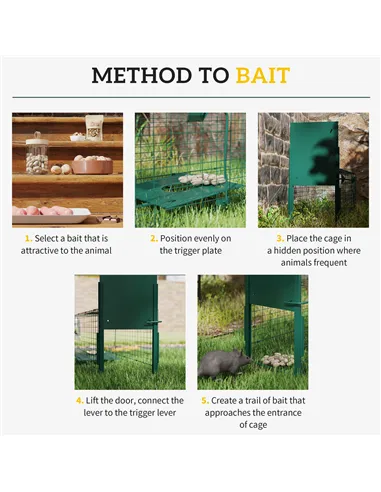 METHOD TO BAIT

1. Select a bait that is attractive to the animal

2. Position evenly on the trigger plate

3. Place the cage in a hidden position where animals frequent

4. Lift the door, connect the lever to the trigger lever

5. Create a trail of bait that approaches the entrance of cage