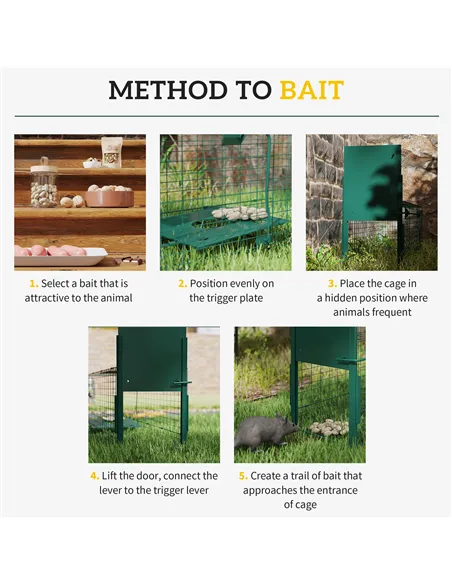 METHOD TO BAIT

1. Select a bait that is attractive to the animal

2. Position evenly on the trigger plate

3. Place the cage in a hidden position where animals frequent

4. Lift the door, connect the lever to the trigger lever

5. Create a trail of bait that approaches the entrance of cage