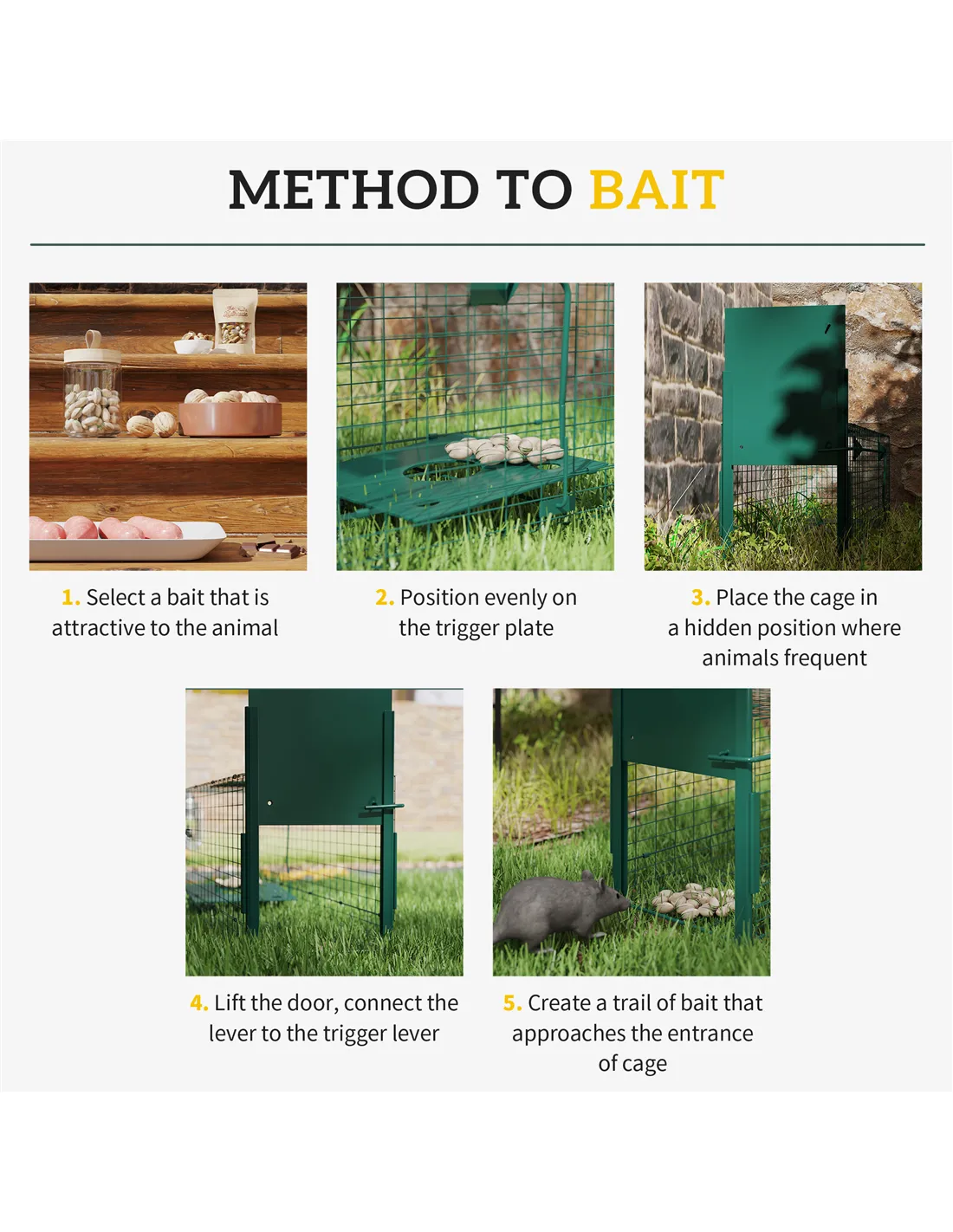 METHOD TO BAIT

1. Select a bait that is attractive to the animal

2. Position evenly on the trigger plate

3. Place the cage in a hidden position where animals frequent

4. Lift the door, connect the lever to the trigger lever

5. Create a trail of bait that approaches the entrance of cage