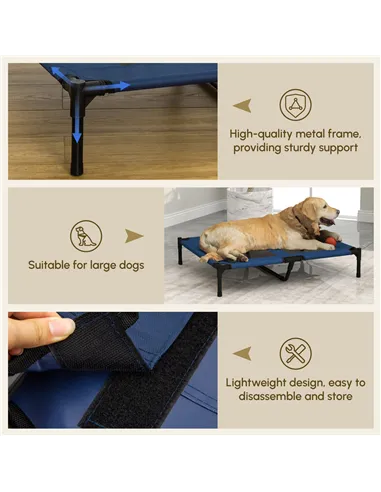 High-quality metal frame, providing sturdy support

Suitable for large dogs

Lightweight design, easy to disassemble and store