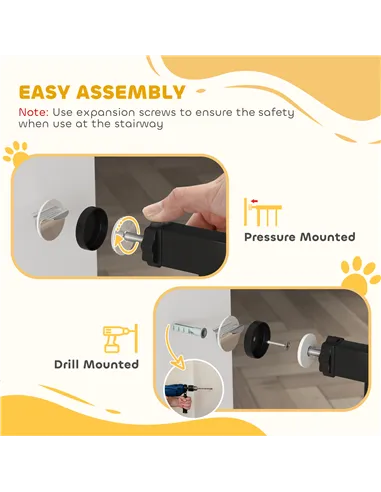 EASY ASSEMBLY

Note: Use expansion screws to ensure the safety when use at the stairway

Pressure Mounted

Drill Mounted