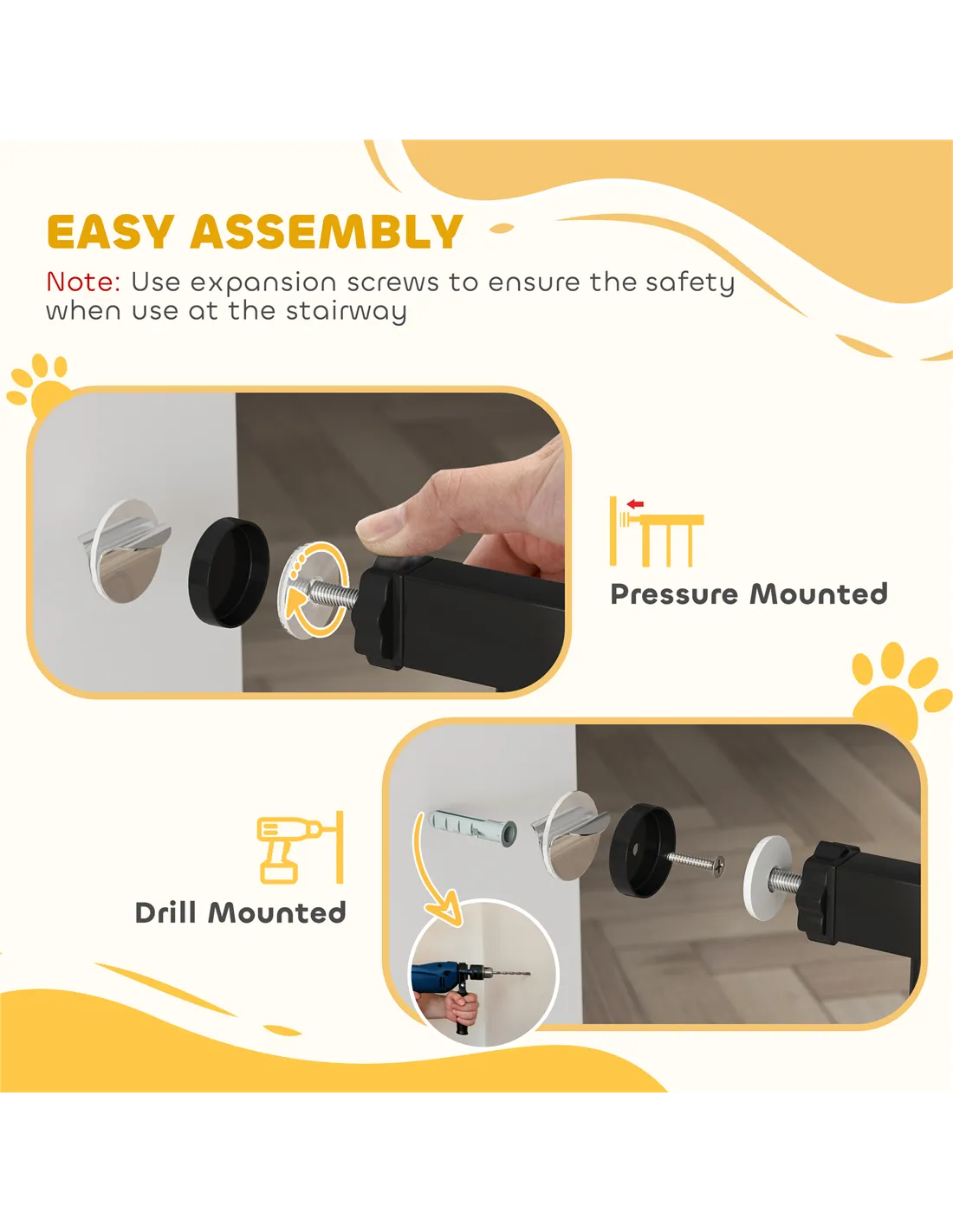 EASY ASSEMBLY

Note: Use expansion screws to ensure the safety when use at the stairway

Pressure Mounted

Drill Mounted