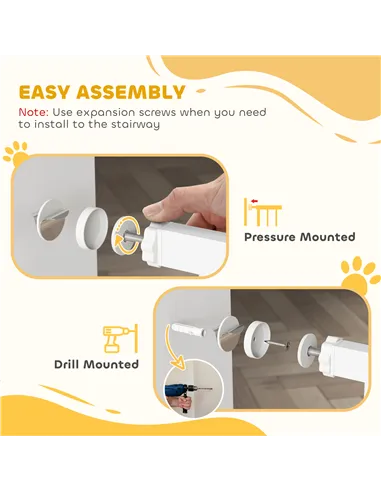 EASY ASSEMBLY

Note: Use expansion screws when you need to install to the stairway

Pressure Mounted

Drill Mounted