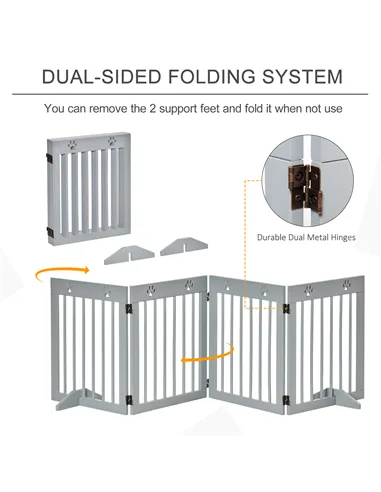 DUAL-SIDED FOLDING SYSTEM

You can remove the 2 support feet and fold it when not use

Durable Dual Metal Hinges