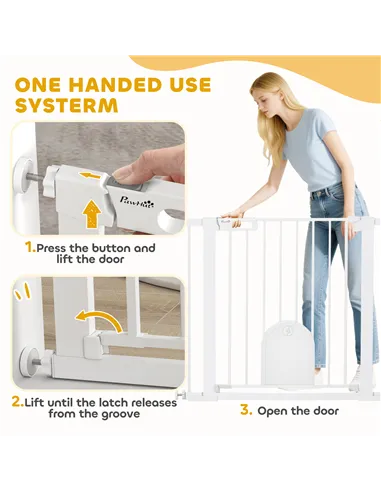 ONE HANDED USE SYSTERM

PawHut

1.Press the button and lift the door

2.Lift until the latch releases from the groove

3. Open the door