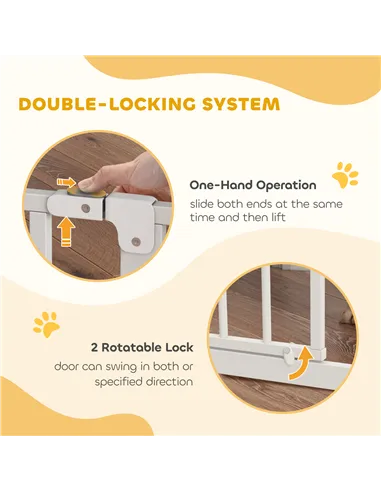 DOUBLE-LOCKING SYSTEM

One-Hand Operation

slide both ends at the same time and then lift

2 Rotatable Lock

door can swing in both or specified direction