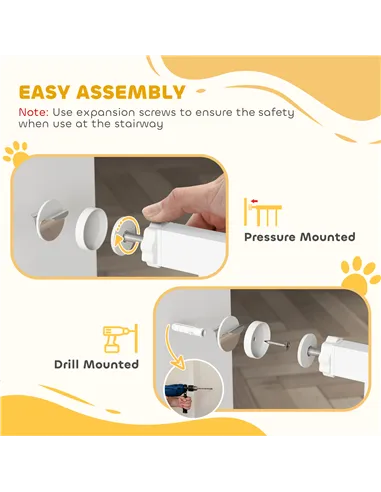 EASY ASSEMBLY

Note: Use expansion screws to ensure the safety when use at the stairway

Pressure Mounted

Drill Mounted