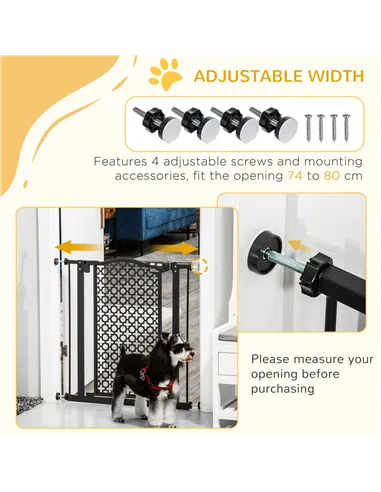 ADJUSTABLE WIDTH

Features 4 adjustable screws and mounting accessories, fit the opening 74 to 80 cm

Please measure your opening before purchasing