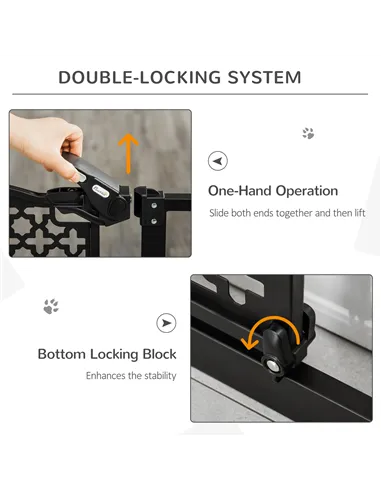 DOUBLE-LOCKING SYSTEM

One-Hand Operation

Slide both ends together and then lift

Bottom Locking Block

Enhances the stability