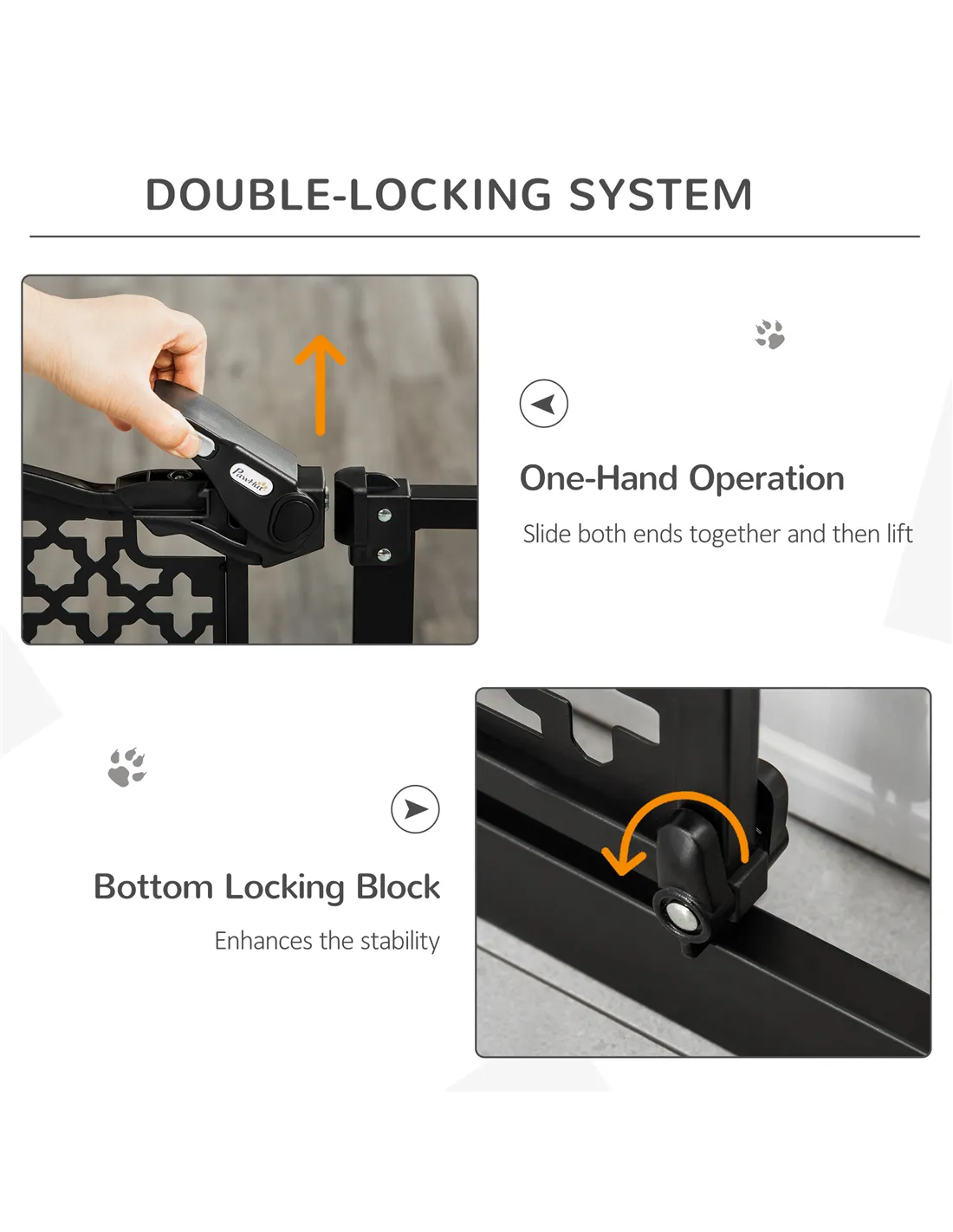 DOUBLE-LOCKING SYSTEM

PawHut

One-Hand Operation

Slide both ends together and then lift

Bottom Locking Block

Enhances the stability