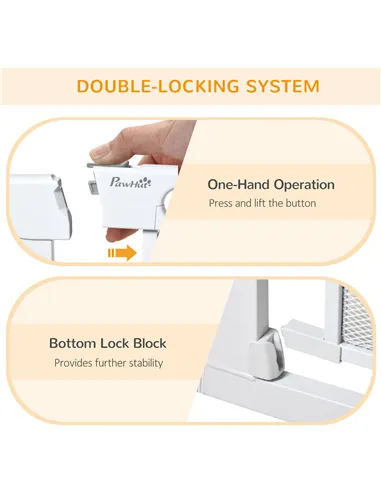 DOUBLE-LOCKING SYSTEM

PawHut

One-Hand Operation
Press and lift the button

Bottom Lock Block
Provides further stability