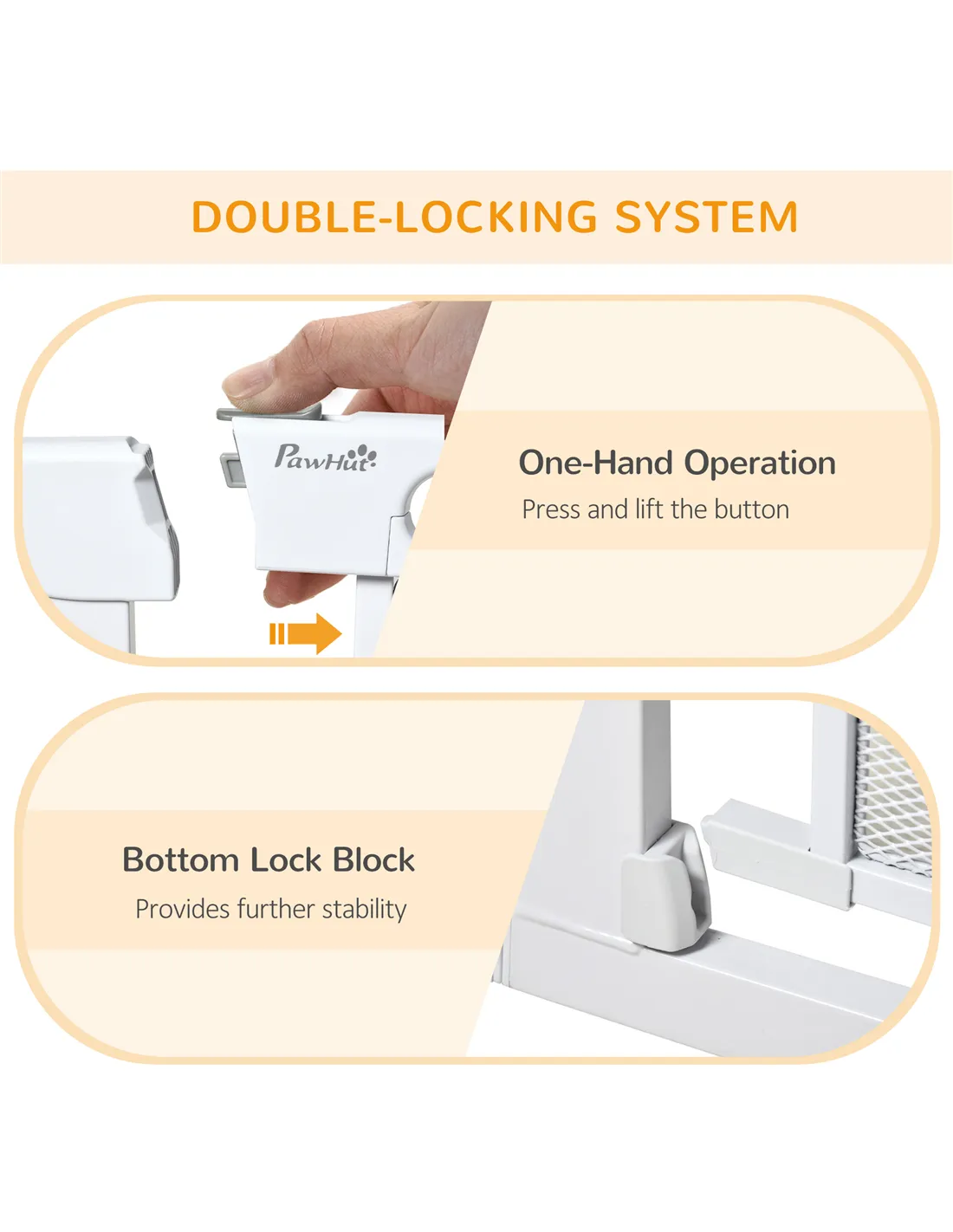 DOUBLE-LOCKING SYSTEM

PawHut

One-Hand Operation
Press and lift the button

Bottom Lock Block
Provides further stability