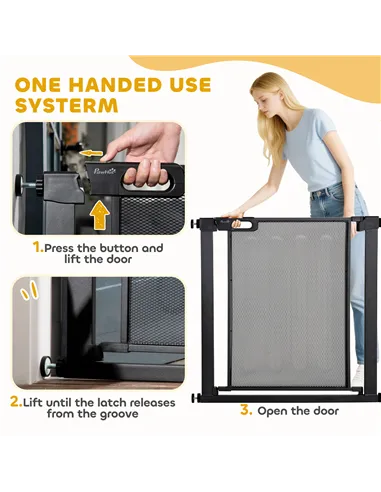 ONE HANDED USE SYSTERM

PawHut

1.Press the button and lift the door

2.Lift until the latch releases from the groove

3. Open the door