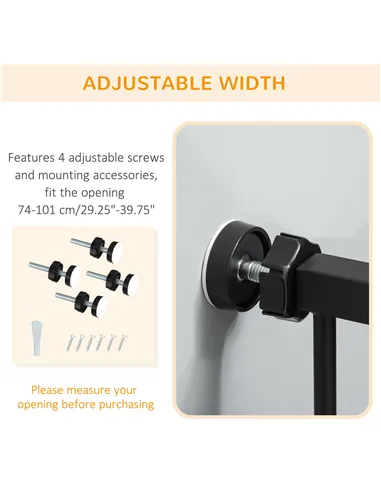 ADJUSTABLE WIDTH

Features 4 adjustable screws and mounting accessories, fit the opening 74-101 cm/29.25"-39.75"

Please measure your opening before purchasing