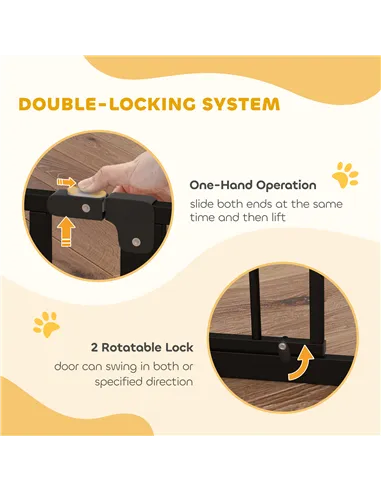 DOUBLE-LOCKING SYSTEM

One-Hand Operation
slide both ends at the same time and then lift

2 Rotatable Lock
door can swing in both or specified direction