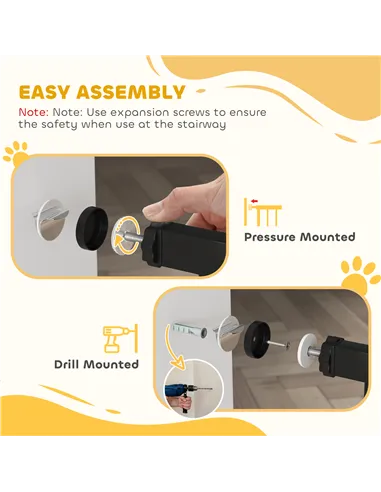 EASY ASSEMBLY

Note: Note: Use expansion screws to ensure the safety when use at the stairway

Pressure Mounted

Drill Mounted