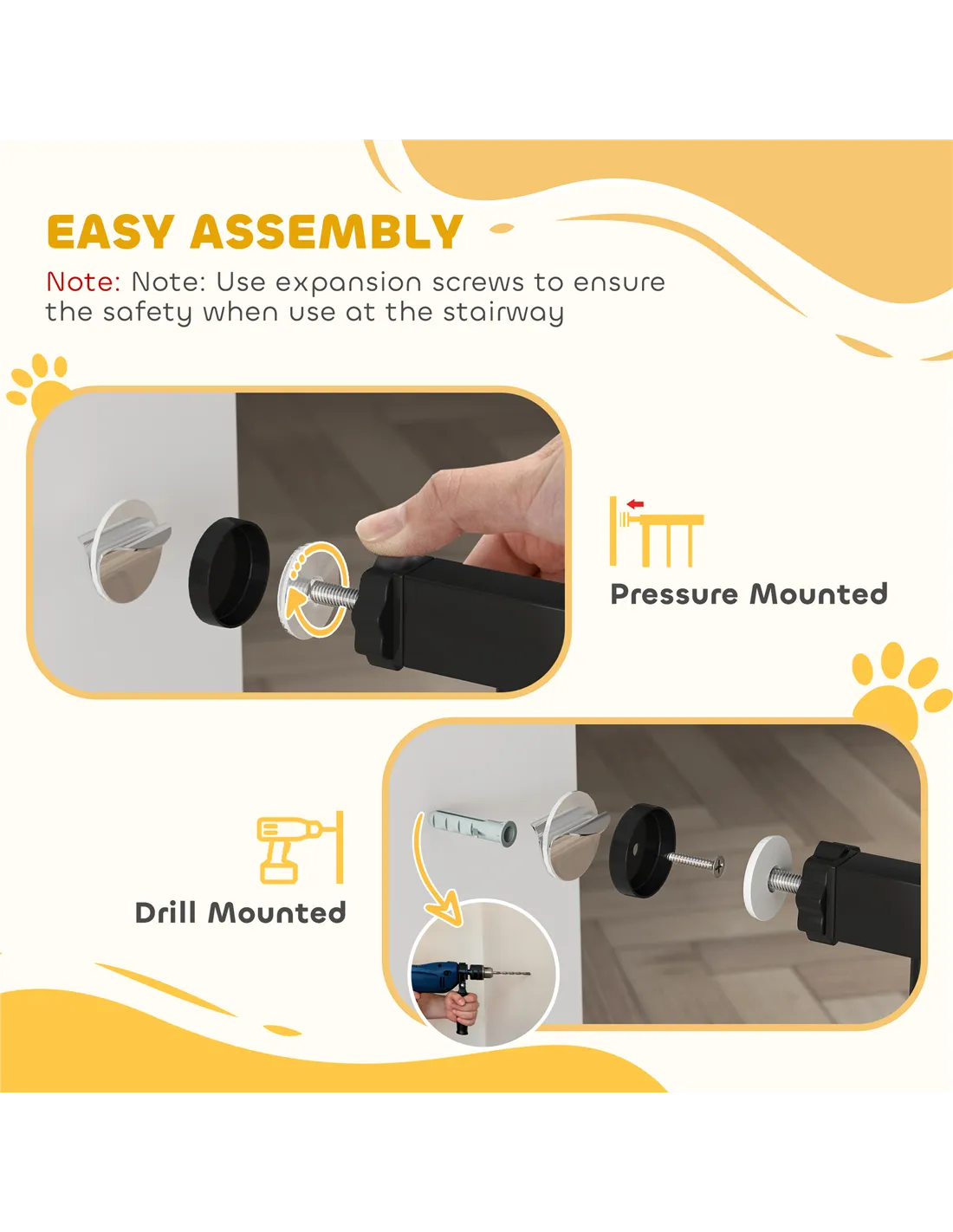 EASY ASSEMBLY

Note: Note: Use expansion screws to ensure the safety when use at the stairway

Pressure Mounted

Drill Mounted