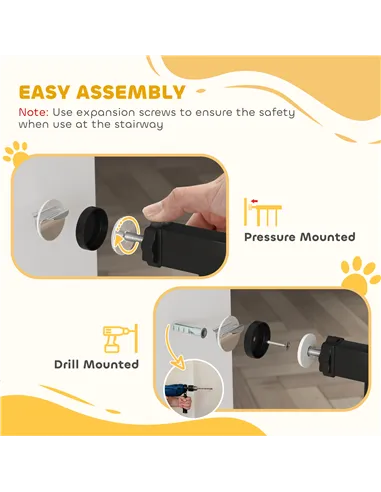 EASY ASSEMBLY

Note: Use expansion screws to ensure the safety when use at the stairway

Pressure Mounted

Drill Mounted