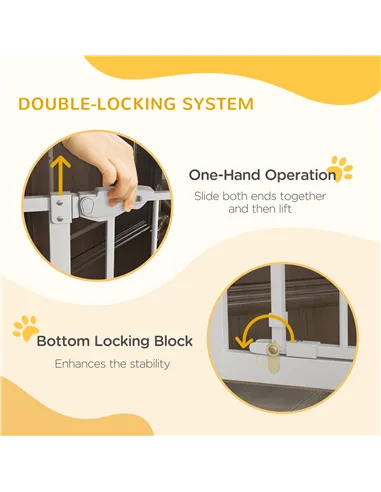 DOUBLE-LOCKING SYSTEM

One-Hand Operation

Slide both ends together and then lift

Bottom Locking Block

Enhances the stability