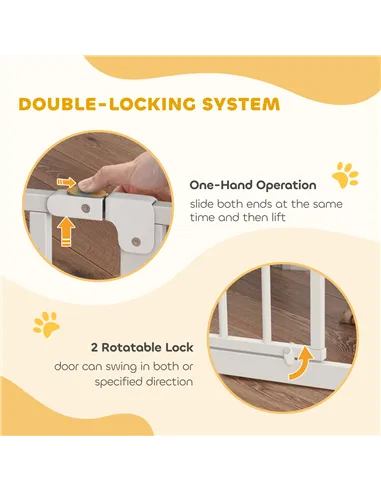 DOUBLE-LOCKING SYSTEM

One-Hand Operation

slide both ends at the same time and then lift

2 Rotatable Lock

door can swing in both or specified direction