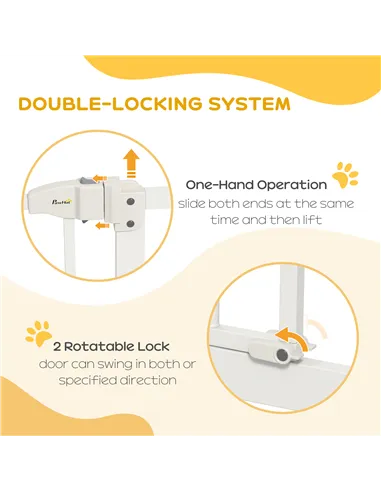 DOUBLE-LOCKING SYSTEM

PawHut

One-Hand Operation
slide both ends at the same time and then lift

2 Rotatable Lock
door can swing in both or specified direction