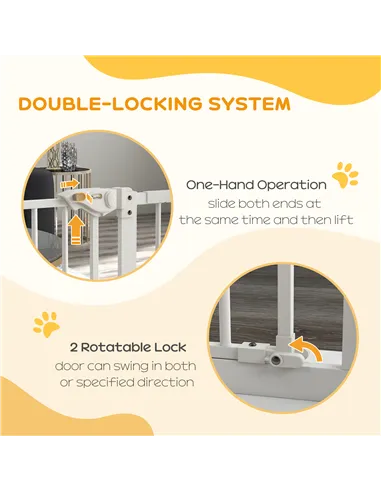 DOUBLE-LOCKING SYSTEM

One-Hand Operation
slide both ends at the same time and then lift

2 Rotatable Lock
door can swing in both or specified direction