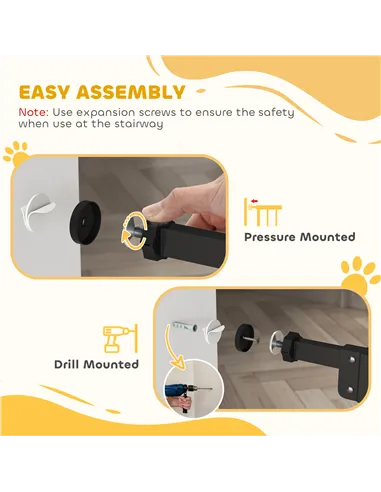 EASY ASSEMBLY

Note: Use expansion screws to ensure the safety when use at the stairway

Pressure Mounted

Drill Mounted