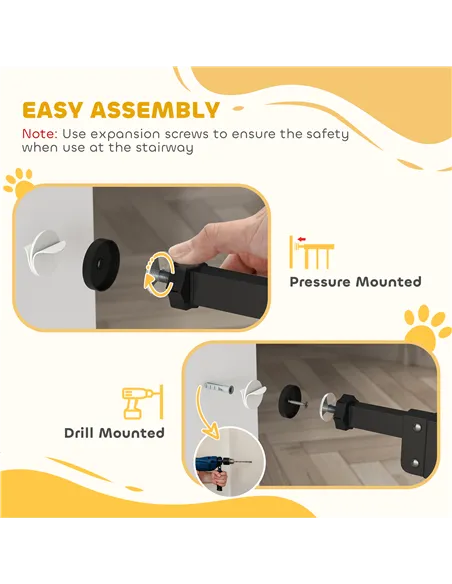 EASY ASSEMBLY

Note: Use expansion screws to ensure the safety when use at the stairway

Pressure Mounted

Drill Mounted