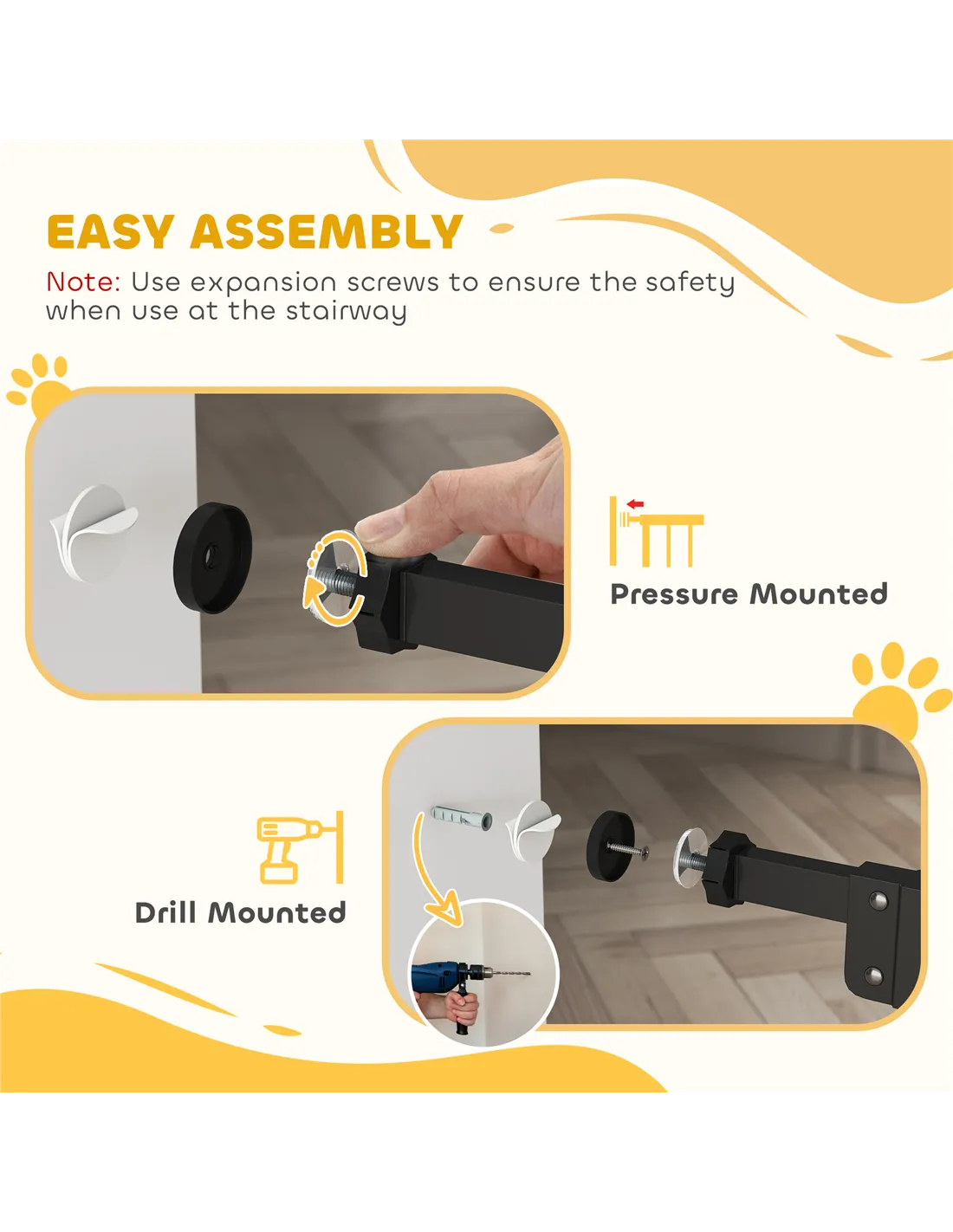 EASY ASSEMBLY

Note: Use expansion screws to ensure the safety when use at the stairway

Pressure Mounted

Drill Mounted