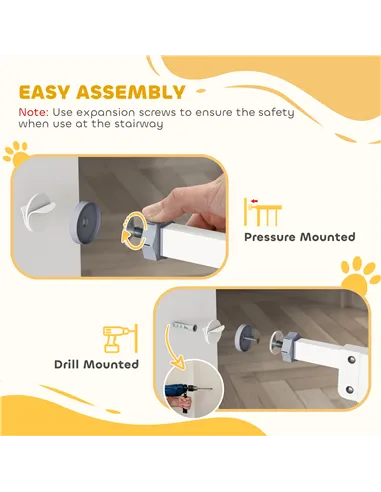 EASY ASSEMBLY

Note: Use expansion screws to ensure the safety when use at the stairway

Pressure Mounted

Drill Mounted