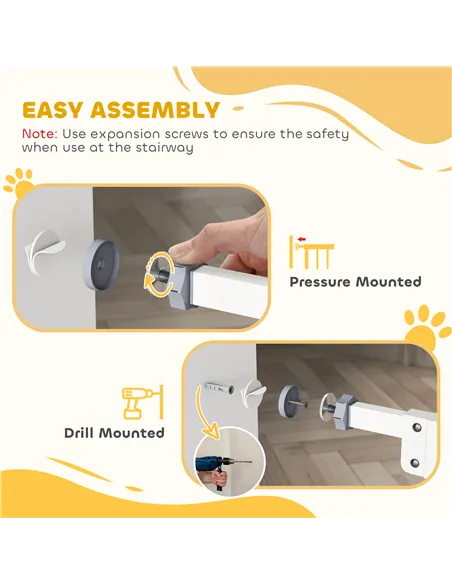 EASY ASSEMBLY
Note: Use expansion screws to ensure the safety when use at the stairway

Pressure Mounted

Drill Mounted