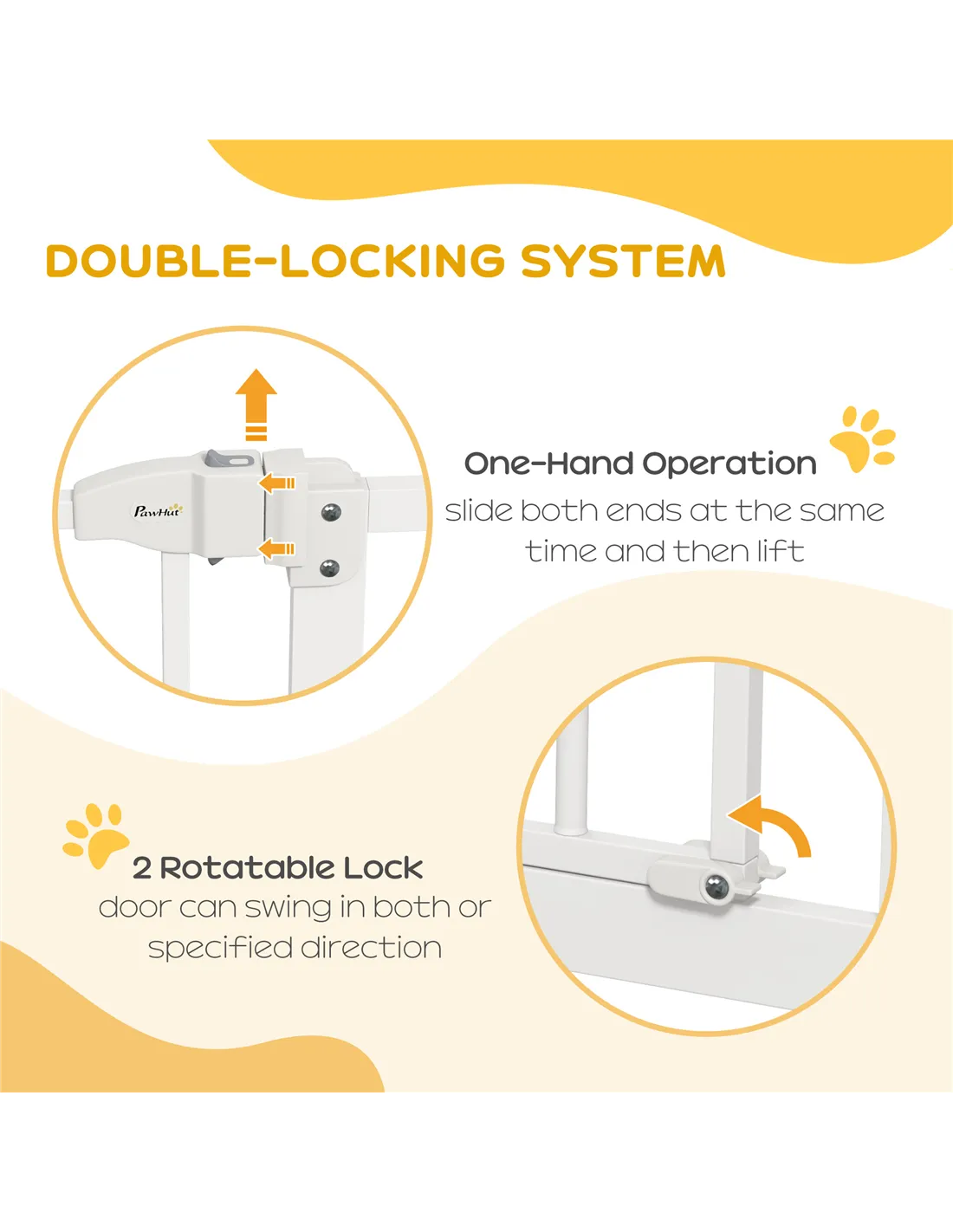 DOUBLE-LOCKING SYSTEM

PawHut

One-Hand Operation
slide both ends at the same time and then lift

2 Rotatable Lock
door can swing in both or specified direction