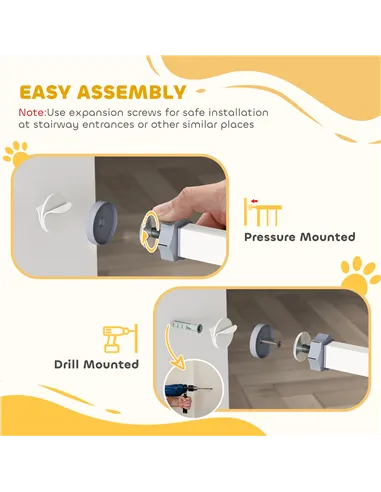 EASY ASSEMBLY

Note:Use expansion screws for safe installation at stairway entrances or other similar places

Pressure Mounted

Drill Mounted