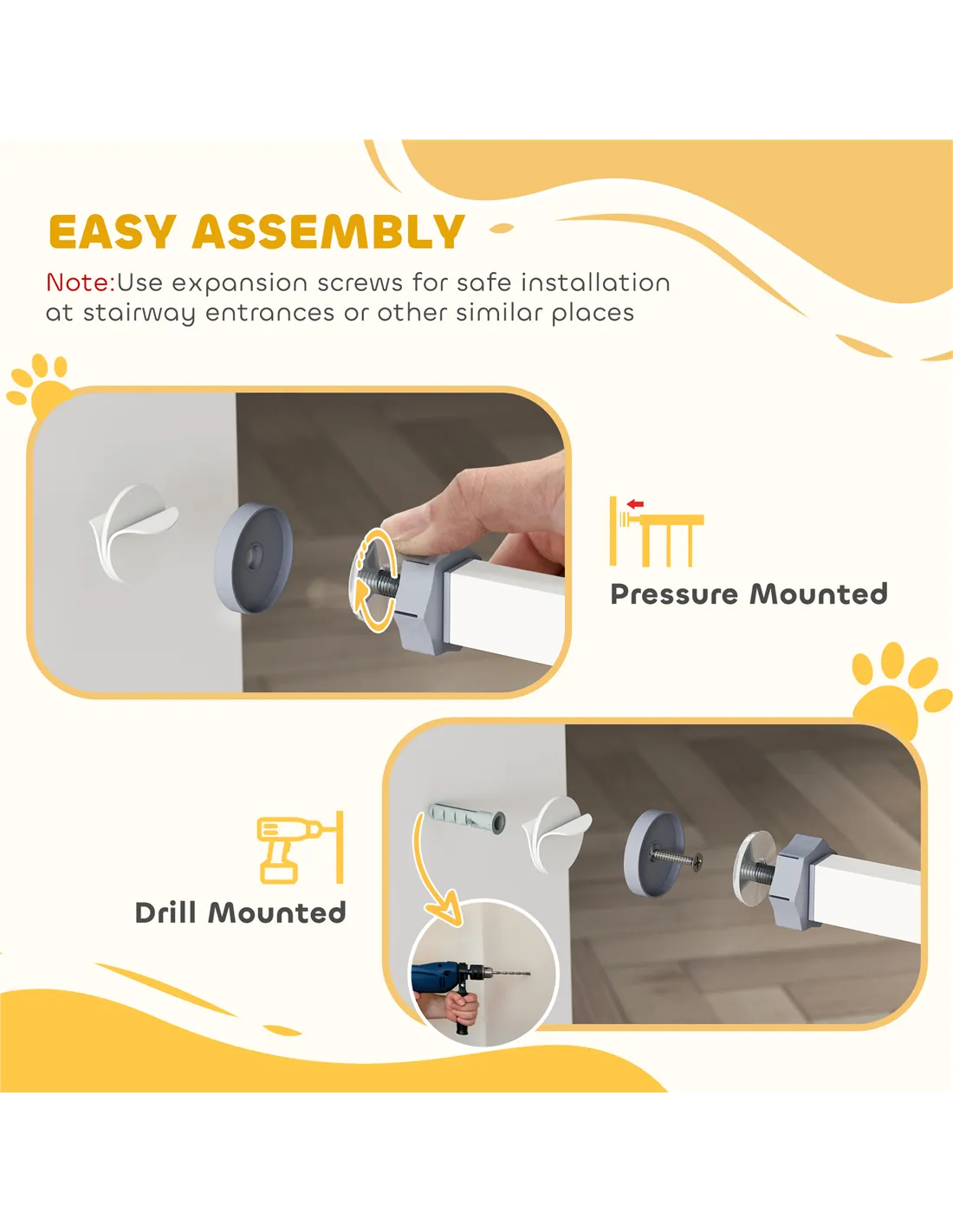 EASY ASSEMBLY

Note:Use expansion screws for safe installation at stairway entrances or other similar places

Pressure Mounted

Drill Mounted