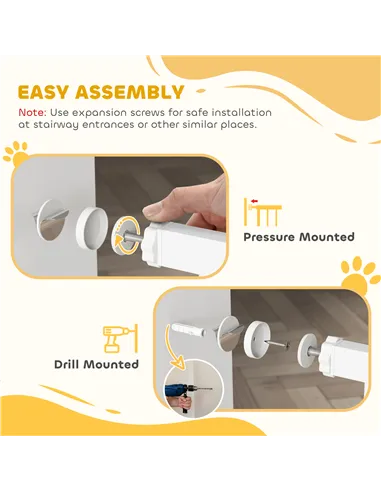 EASY ASSEMBLY

Note: Use expansion screws for safe installation at stairway entrances or other similar places.

Pressure Mounted

Drill Mounted