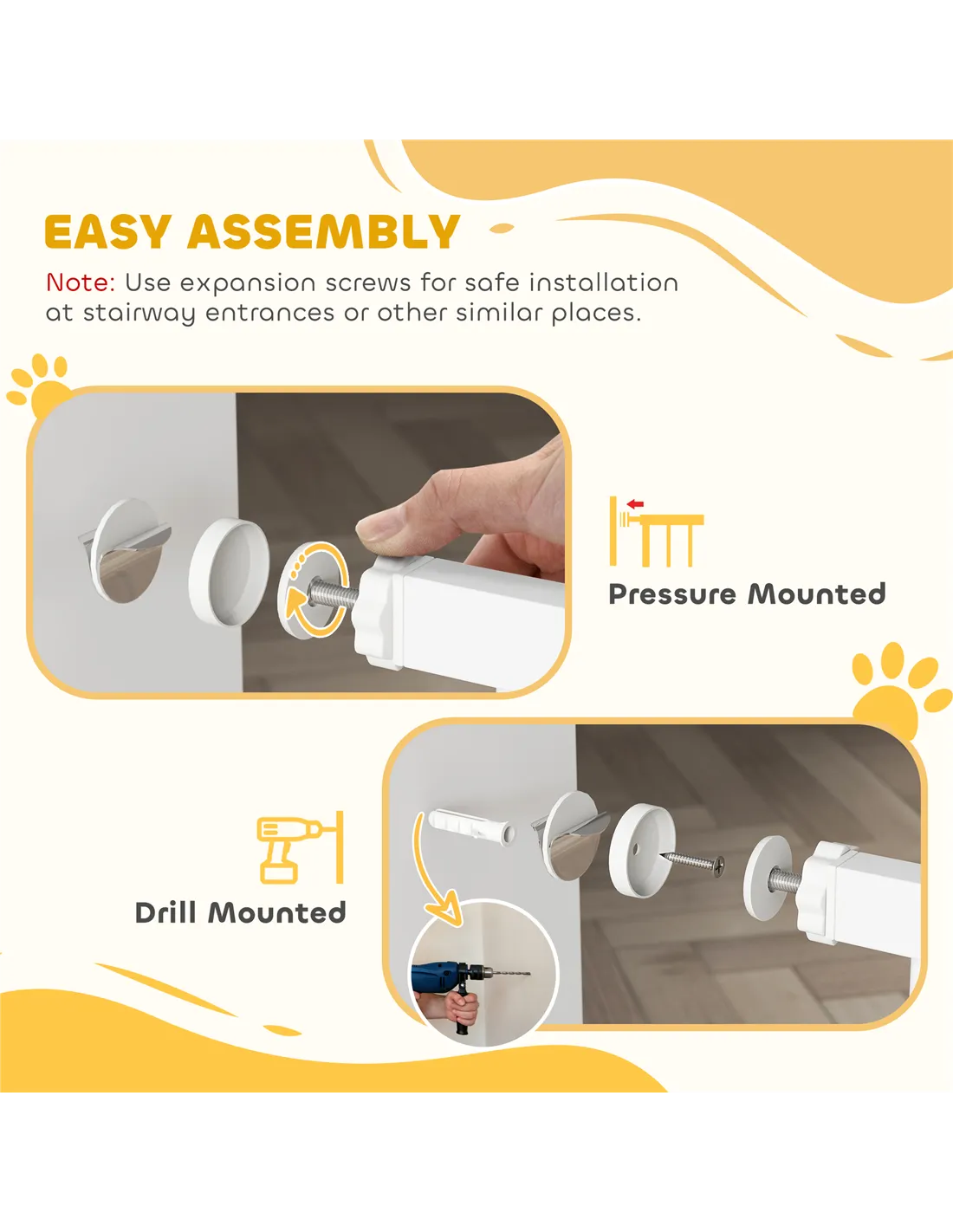 EASY ASSEMBLY

Note: Use expansion screws for safe installation at stairway entrances or other similar places.

Pressure Mounted

Drill Mounted