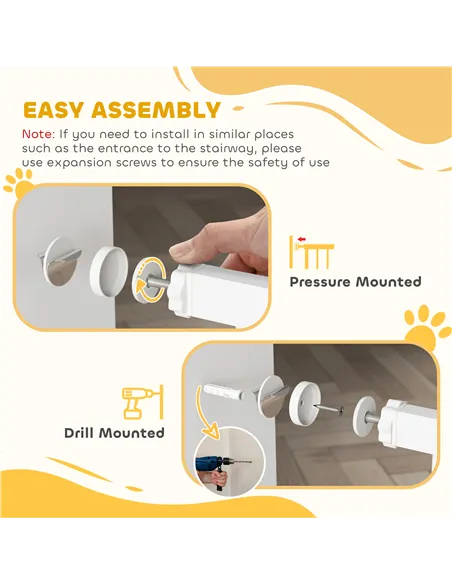 EASY ASSEMBLY

Note: If you need to install in similar places such as the entrance to the stairway, please use expansion screws to ensure the safety of use

Pressure Mounted

Drill Mounted