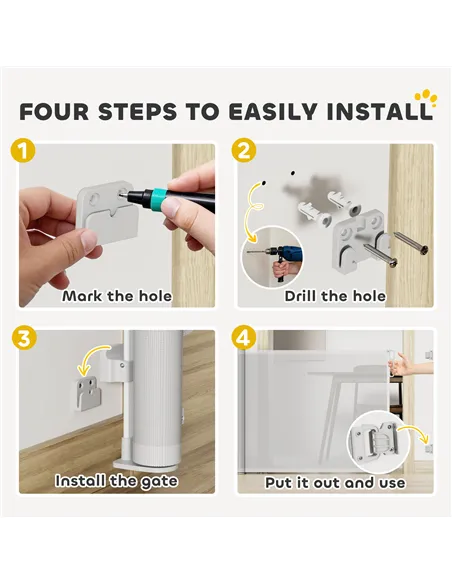 FOUR STEPS TO EASILY INSTALL

1
Mark the hole

2
Drill the hole

3
Install the gate

4
Put it out and use