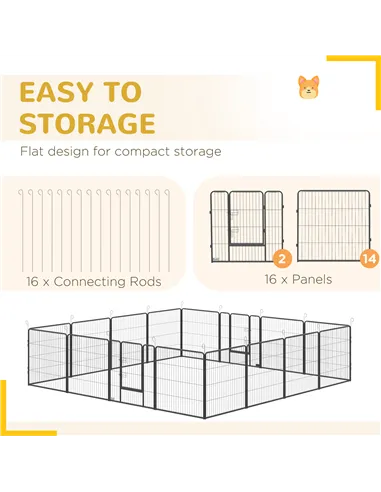 EASY TO STORAGE

Flat design for compact storage

16 x Connecting Rods

2

14

16 x Panels