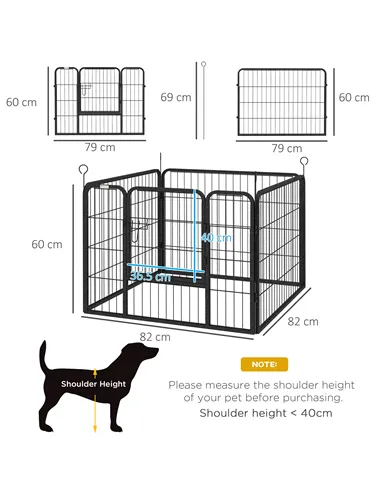 60 cm

79 cm

69 cm

60 cm

79 cm

60 cm

40 cm

36.5 cm

82 cm

82 cm

Shoulder Height

NOTE:

Please measure the shoulder height of your pet before purchasing.

Shoulder height < 40cm