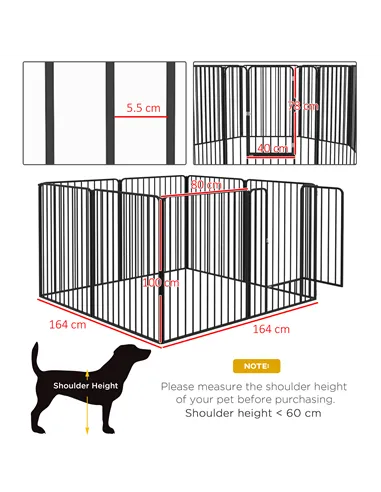 5.5 cm

78 cm

40 cm

80 cm

100 cm

164 cm

164 cm

Shoulder Height

NOTE!

Please measure the shoulder height of your pet before purchasing.
Shoulder height < 60 cm