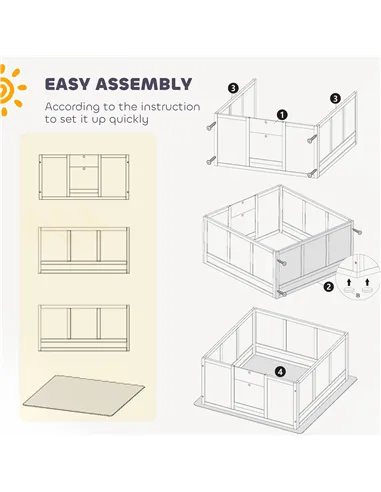 EASY ASSEMBLY

According to the instruction to set it up quickly

3

1

3

2

B

4