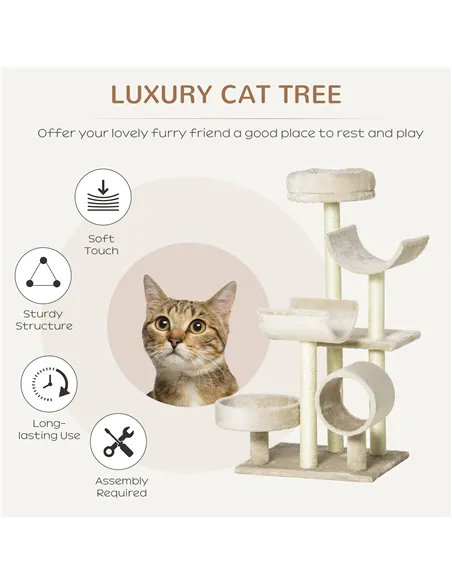 LUXURY CAT TREE

Offer your lovely furry friend a good place to rest and play

Soft Touch

Sturdy Structure

Long-lasting Use

Assembly Required