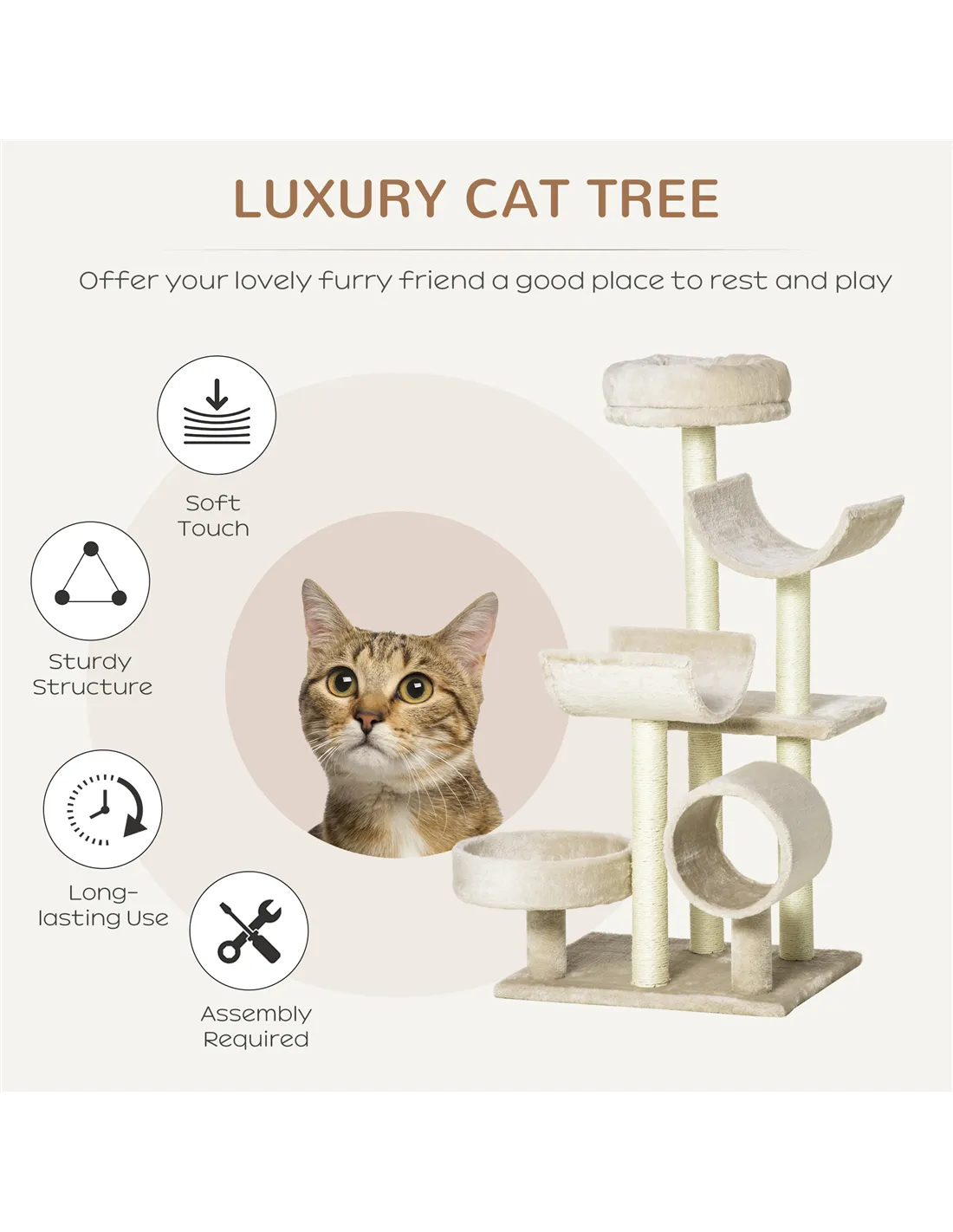 LUXURY CAT TREE

Offer your lovely furry friend a good place to rest and play

Soft Touch

Sturdy Structure

Long-lasting Use

Assembly Required