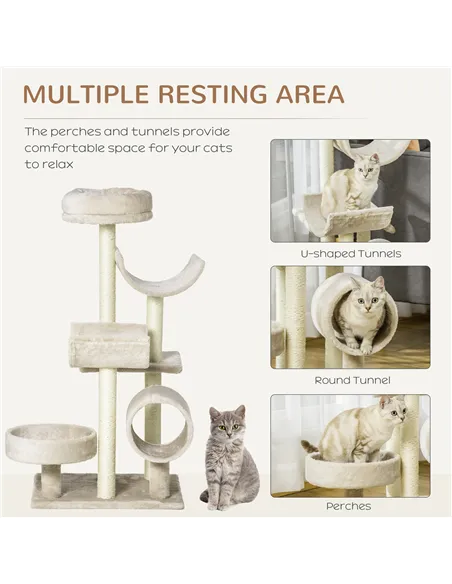 MULTIPLE RESTING AREA

The perches and tunnels provide comfortable space for your cats to relax

U-shaped Tunnels

Round Tunnel

Perches