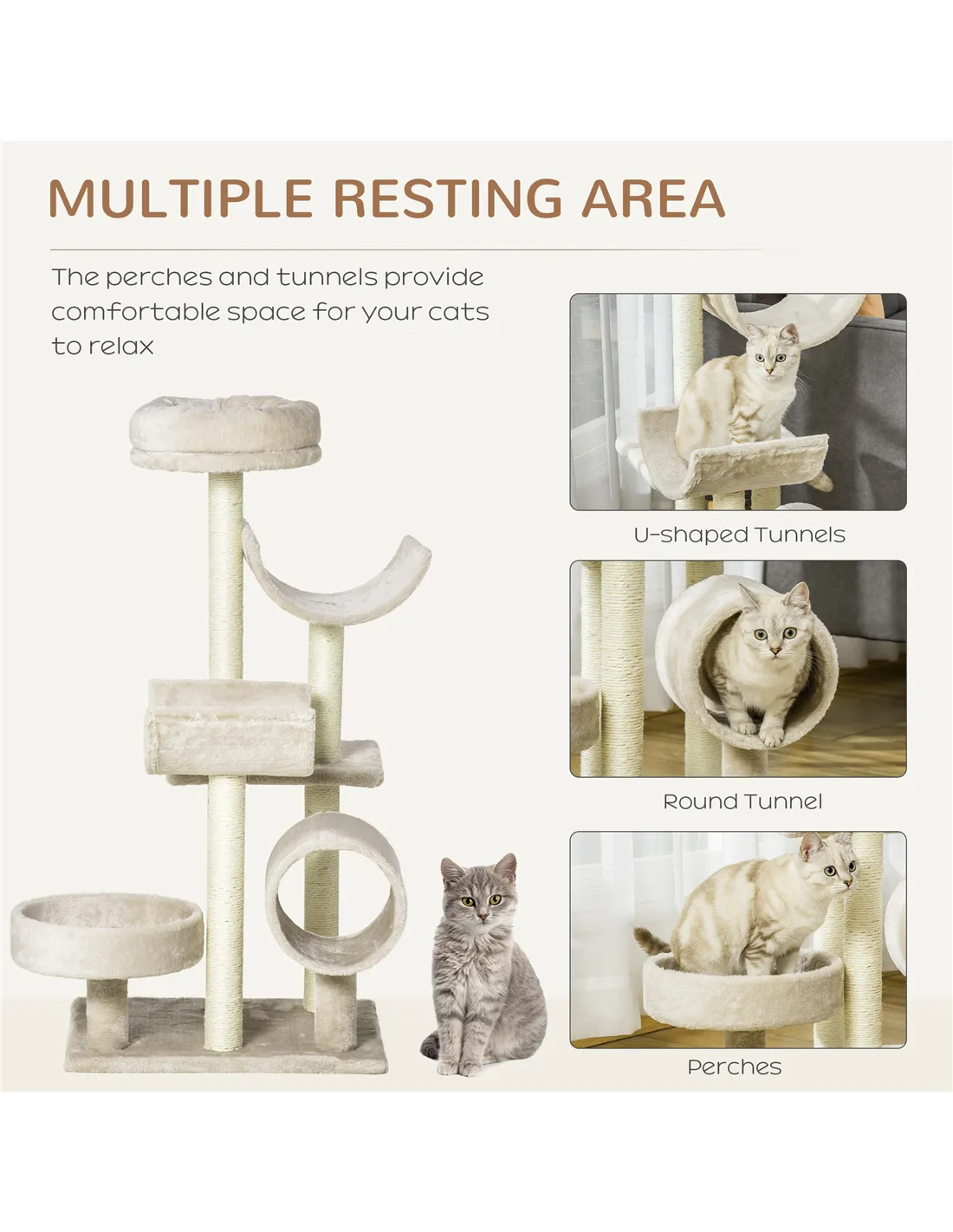 MULTIPLE RESTING AREA

The perches and tunnels provide comfortable space for your cats to relax

U-shaped Tunnels

Round Tunnel

Perches