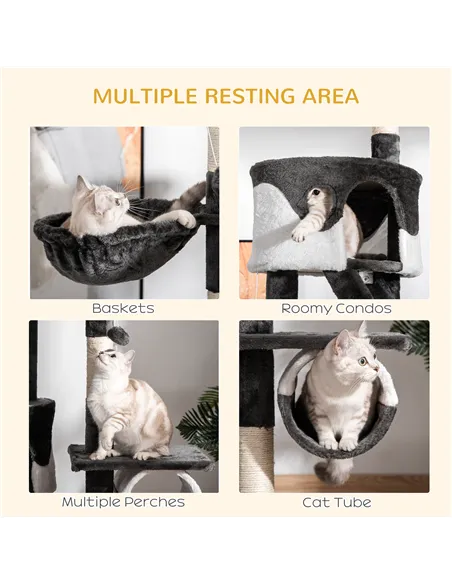 MULTIPLE RESTING AREA

Baskets

Roomy Condos

Multiple Perches

Cat Tube