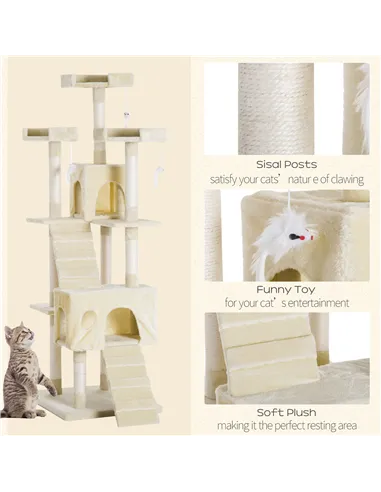 Sisal Posts
satisfy your cats' natur e of clawing

Funny Toy
for your cat' s entertainment

Soft Plush
making it the perfect resting area