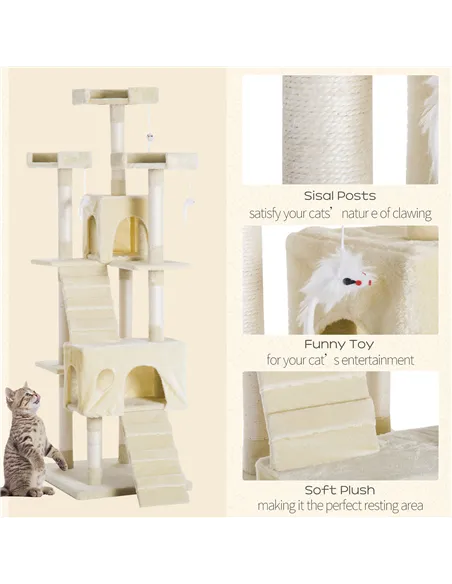 Sisal Posts
satisfy your cats' natur e of clawing

Funny Toy
for your cat's entertainment

Soft Plush
making it the perfect resting area